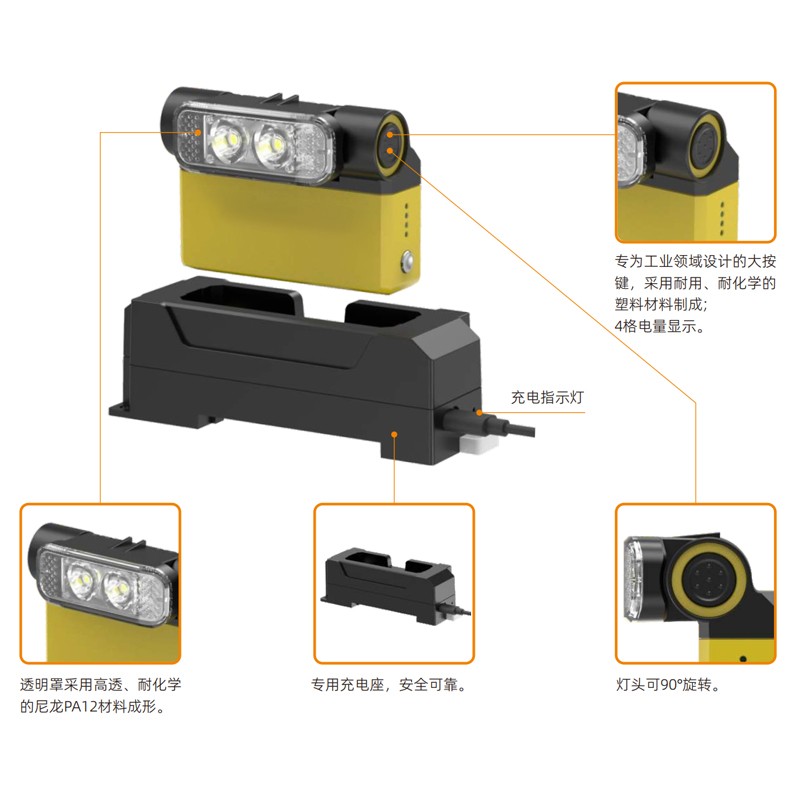 专为工业领域设计的大按键，采用耐用、耐化学的塑料材料制成；
4格电量显示。

充电指示灯

透明罩采用高透、耐化学的尼龙PA12材料成形。

专用充电座，安全可靠。

灯头可90°旋转。