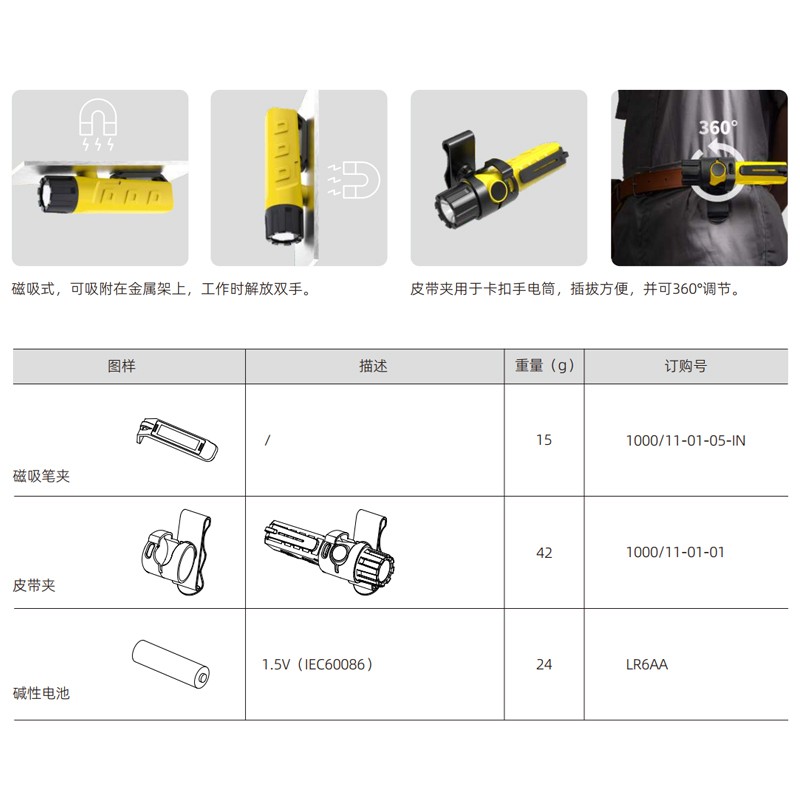 360°

磁吸式，可吸附在金属架上，工作时解放双手。

皮带夹用于卡扣手电筒，插拔方便，并可360°调节。

| 图样 | 描述 | 重量（g） | 订购号 |
|---|---|---|---|
| 磁吸笔夹 | / | 15 | 1000/11-01-05-IN |
| 皮带夹 |  | 42 | 1000/11-01-01 |
| 碱性电池 | 1.5V（IEC60086） | 24 | LR6AA |