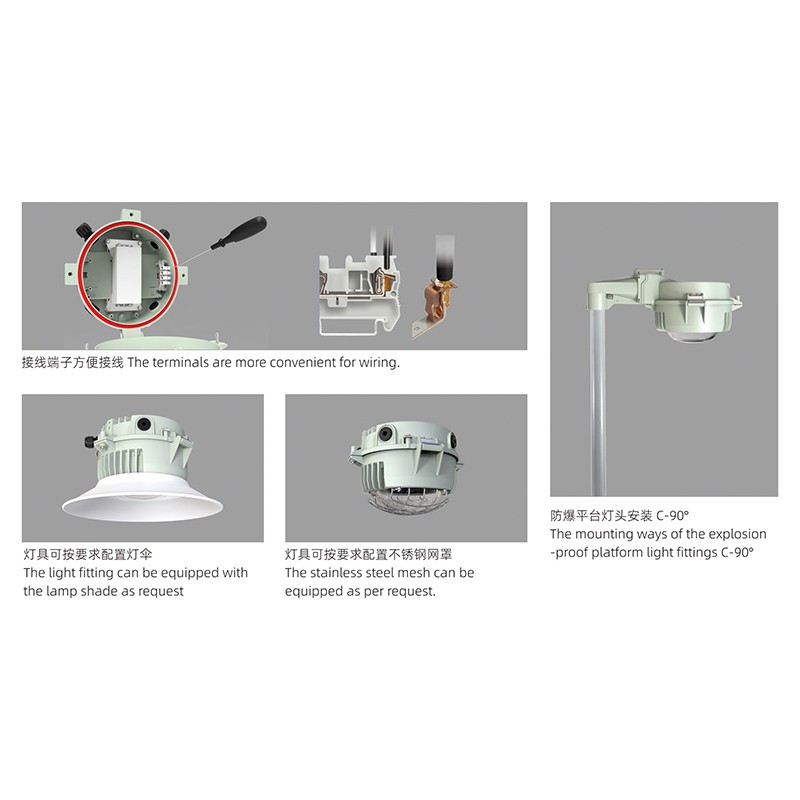 接线端子方便接线 The terminals are more convenient for wiring.

灯具可按要求配置灯伞
The light fitting can be equipped with the lamp shade as request

灯具可按要求配置不锈钢网罩
The stainless steel mesh can be equipped as per request.

防爆平台灯头安装 C-90°
The mounting ways of the explosion -proof platform light fittings C-90°