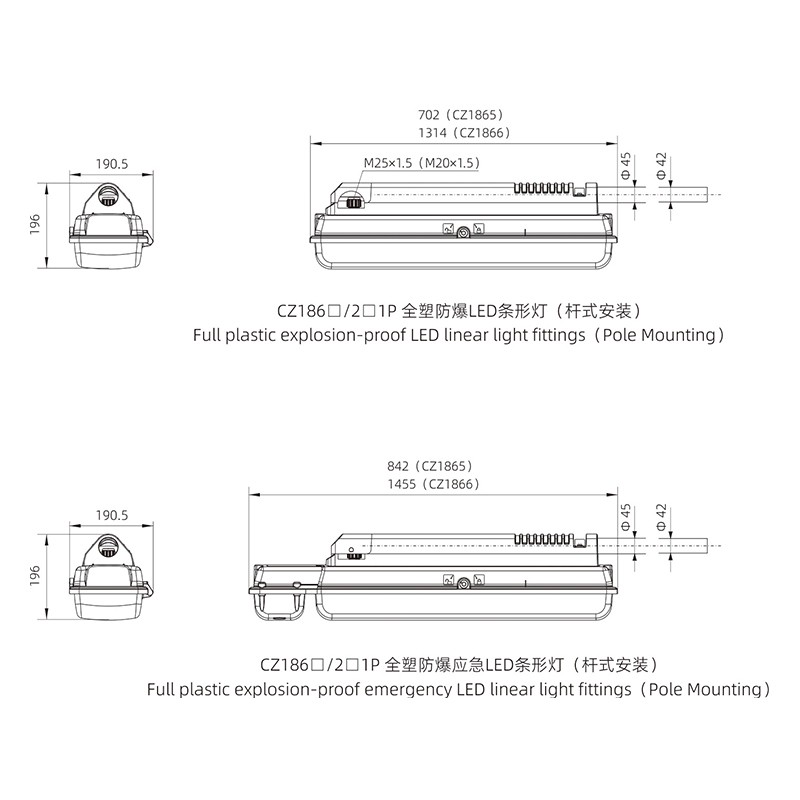 190.5

196

702（CZ1865）
1314（CZ1866）

M25×1.5（M20×1.5）

Φ 45

Φ 42

CZ186□/2□1P 全塑防爆LED条形灯（杆式安装）
Full plastic explosion-proof LED linear light fittings（Pole Mounting）

190.5

196

842（CZ1865）
1455（CZ1866）

Φ 45

Φ 42

CZ186□/2□1P 全塑防爆应急LED条形灯（杆式安装）
Full plastic explosion-proof emergency LED linear light fittings（Pole Mounting）