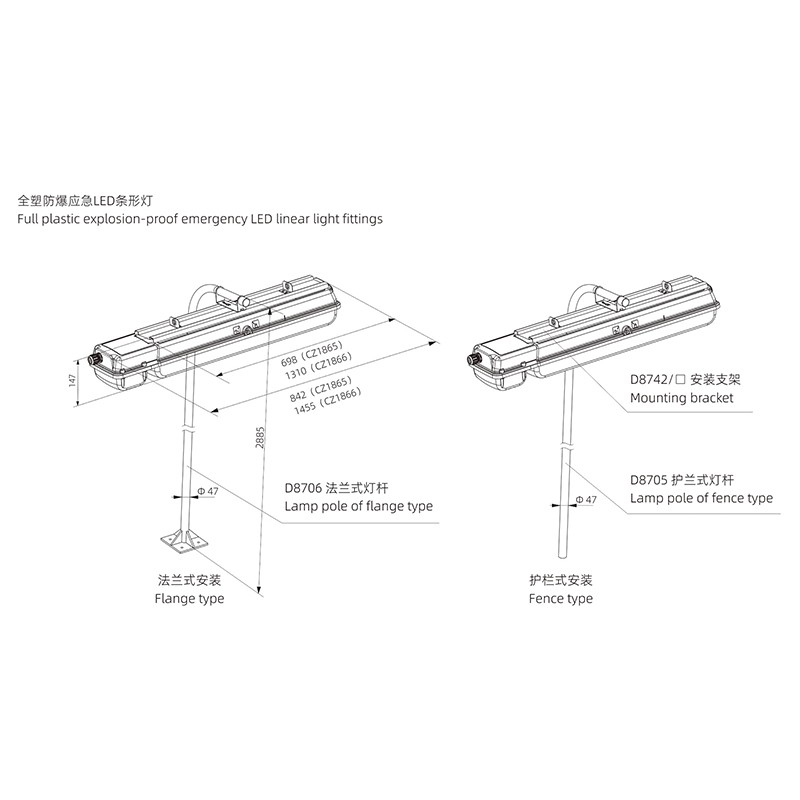 全塑防爆应急LED条形灯
Full plastic explosion-proof emergency LED linear light fittings

147

698 (CZ1865)
1310 (CZ1866)

842 (CZ1865)
1455 (CZ1866)

2885

Φ 47

D8706 法兰式灯杆
Lamp pole of flange type

法兰式安装
Flange type

D8742/□ 安装支架
Mounting bracket

D8705 护兰式灯杆
Lamp pole of fence type

Φ 47

护栏式安装
Fence type