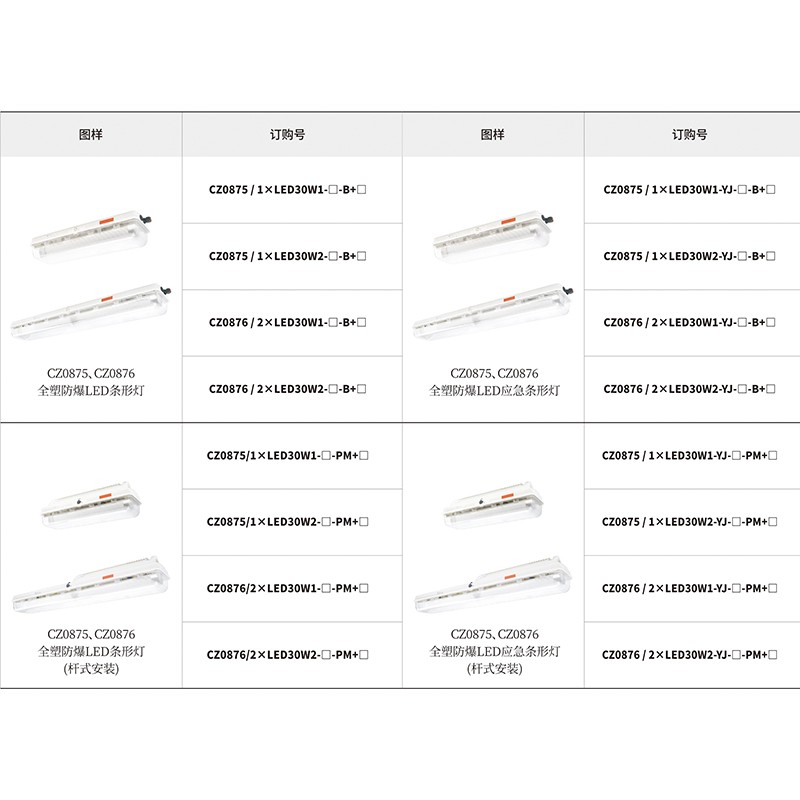 | 图样 | 订购号 | 图样 | 订购号 |
|---|---|---|---|
| CZ0875、CZ0876 全塑防爆LED条形灯 | CZ0875 / 1×LED30W1-□-B+□ | CZ0875、CZ0876 全塑防爆LED应急条形灯 | CZ0875 / 1×LED30W1-YJ-□-B+□ |
| | CZ0875 / 1×LED30W2-□-B+□ | | CZ0875 / 1×LED30W2-YJ-□-B+□ |
| | CZ0876 / 2×LED30W1-□-B+□ | | CZ0876 / 2×LED30W1-YJ-□-B+□ |
| | CZ0876 / 2×LED30W2-□-B+□ | | CZ0876 / 2×LED30W2-YJ-□-B+□ |
| CZ0875、CZ0876 全塑防爆LED条形灯 (杆式安装) | CZ0875/1×LED30W1-□-PM+□ | CZ0875、CZ0876 全塑防爆LED应急条形灯 (杆式安装) | CZ0875 / 1×LED30W1-YJ-□-PM+□ |
| | CZ0875/1×LED30W2-□-PM+□ | | CZ0875 / 1×LED30W2-YJ-□-PM+□ |
| | CZ0876/2×LED30W1-□-PM+□ | | CZ0876 / 2×LED30W1-YJ-□-PM+□ |
| | CZ0876/2×LED30W2-□-PM+□ | | CZ0876 / 2×LED30W2-YJ-□-PM+□ |