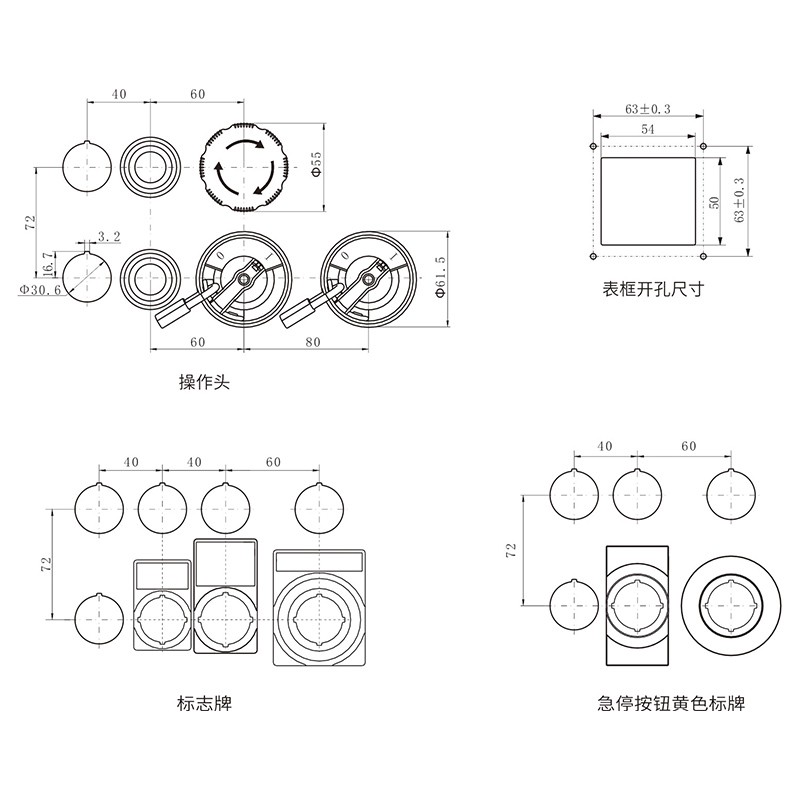 40
60
Φ55
72
3.2
16.7
Φ30.6
0
1
0
1
Φ61.5
60
80
操作头

63±0.3
54
50
63±0.3
表框开孔尺寸

40
40
60
72
标志牌

40
60
72
急停按钮黄色标牌